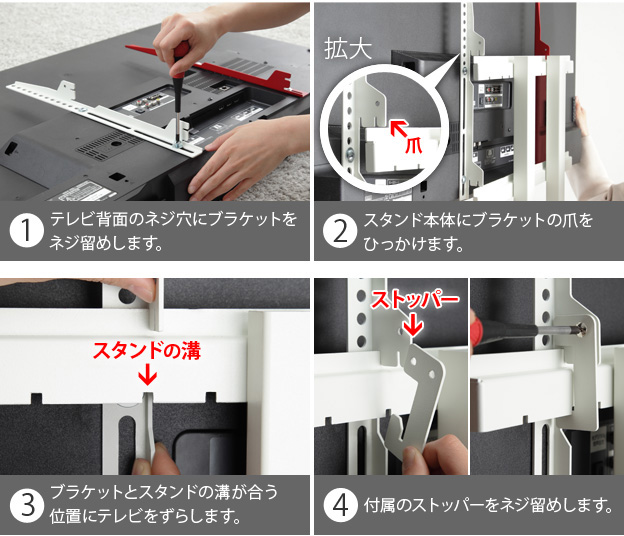 1 テレビ背面のネジ穴にブラケットをネジ留めします。

拡大

爪

2 スタンド本体にブラケットの爪をひっかけます。

スタンドの溝

3 ブラケットとスタンドの溝が合う位置にテレビをずらします。

ストッパー

4 付属のストッパーをネジ留めします。