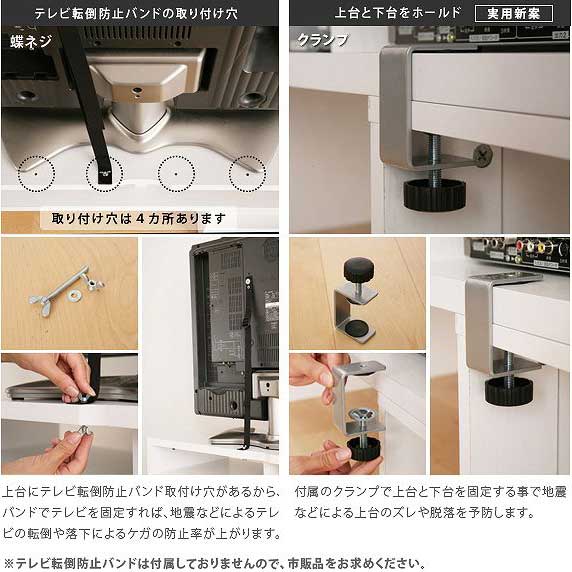 テレビ転倒防止バンドの取り付け穴

蝶ネジ

取り付け穴は４カ所あります

上台にテレビ転倒防止バンド取付け穴があるから、バンドでテレビを固定すれば、地震などによるテレビの転倒や落下によるケガの防止率が上がります。

上台と下台をホールド 実用新案

クランプ

付属のクランプで上台と下台を固定する事で地震などによる上台のズレや脱落を予防します。

※テレビ転倒防止バンドは付属しておりませんので、市販品をお求めください。